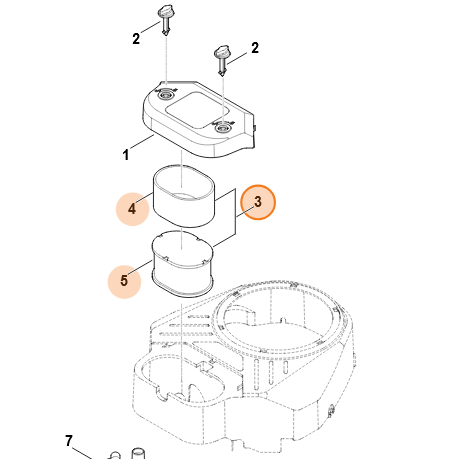 2
2
1
4
3
5
7