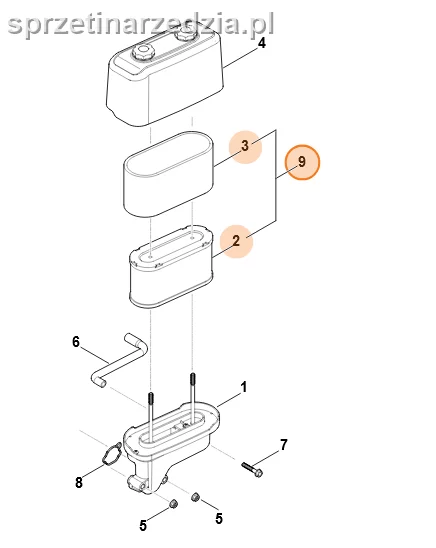 sprzetinarzedzia.pl

4

3

9

2

6

1

7

8

5

5